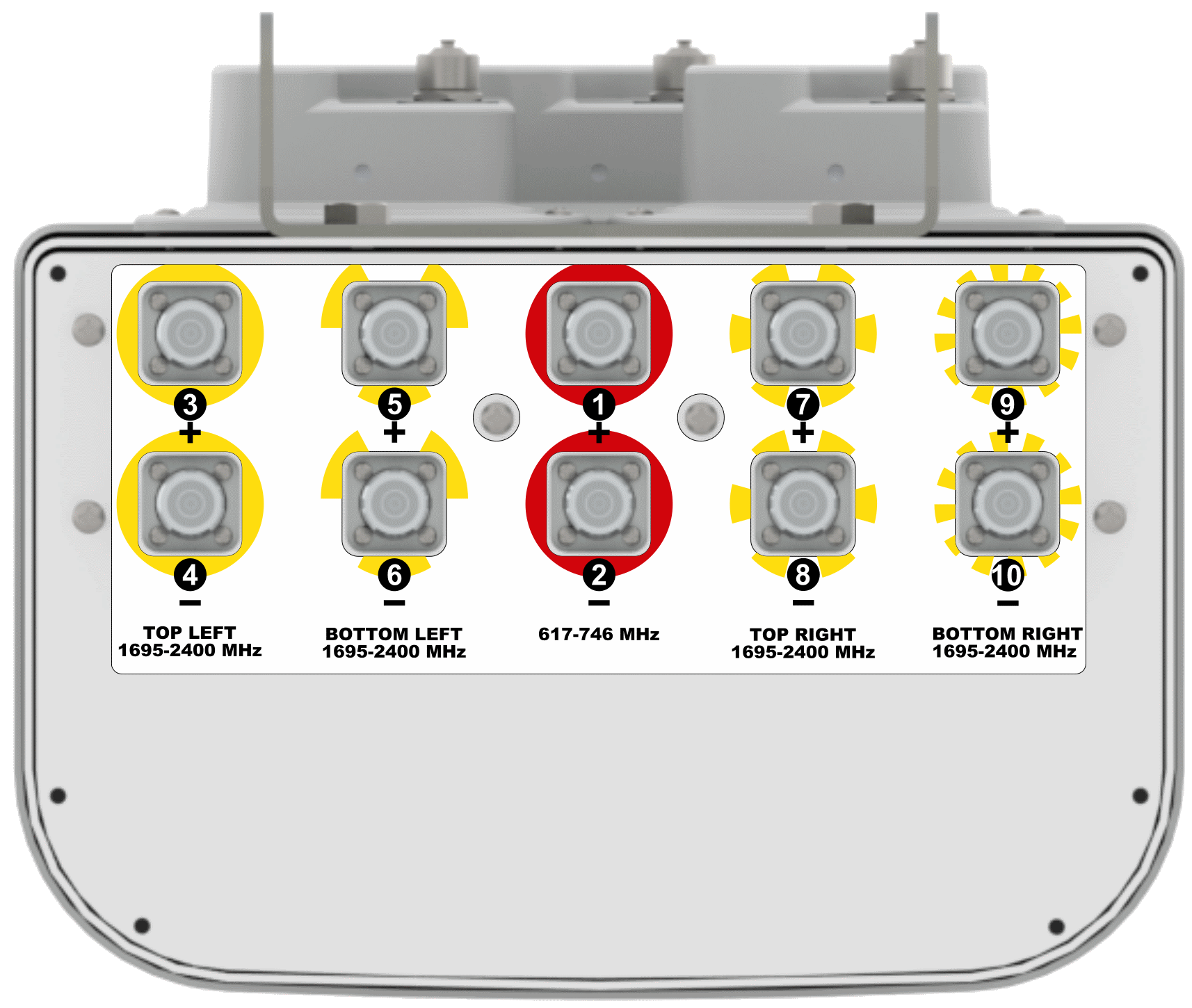 3
+
4
−
TOP LEFT
1695-2400 MHz

5
+
6
−
BOTTOM LEFT
1695-2400 MHz

1
+
2
−
617-746 MHz

7
+
8
−
TOP RIGHT
1695-2400 MHz

9
+
10
−
BOTTOM RIGHT
1695-2400 MHz