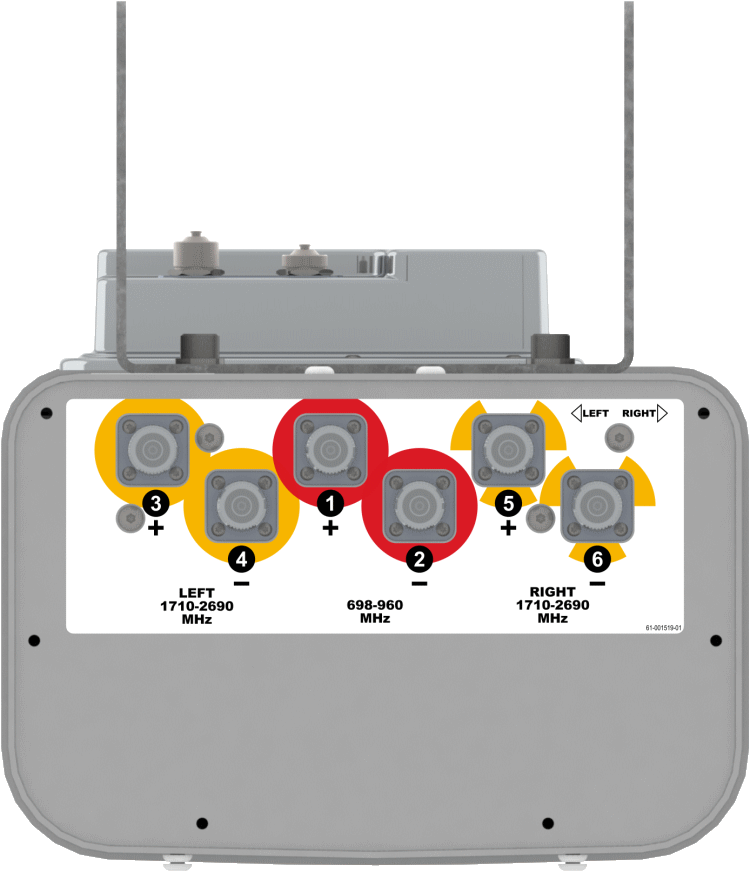 LEFT RIGHT

3
+

4
−

1
+

2
−

5
+

6
−

LEFT
1710-2690
MHz

698-960
MHz

RIGHT
1710-2690
MHz

61-001519-01