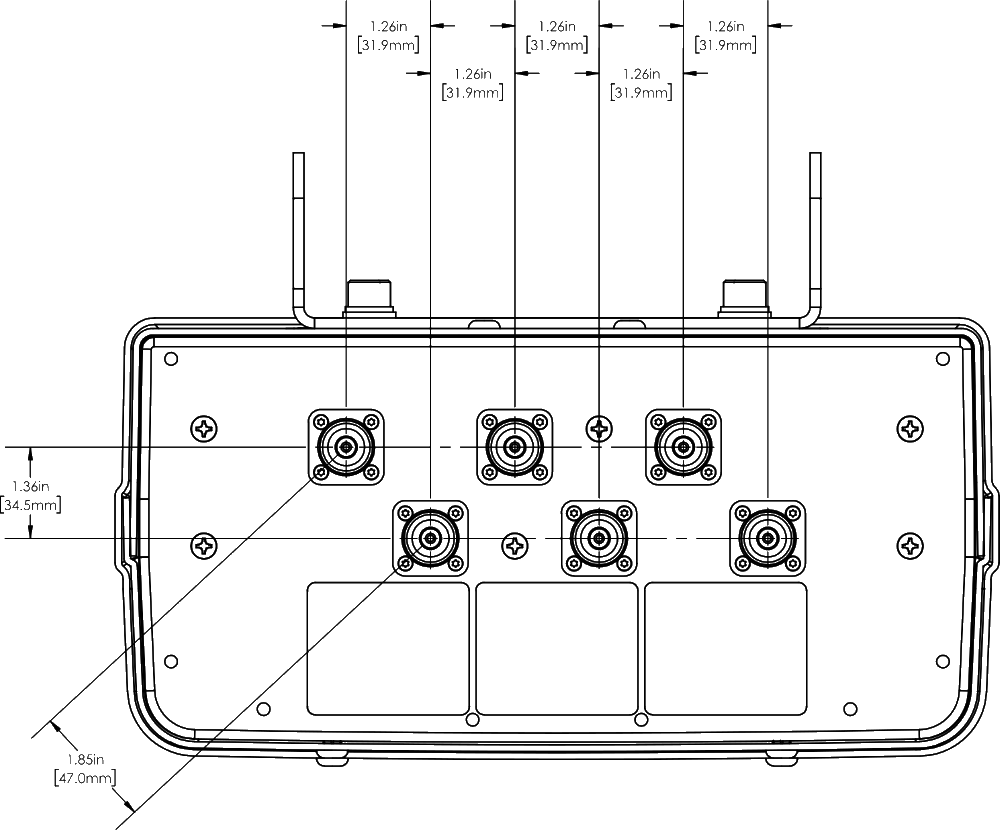 1.26in
[31.9mm]

1.26in
[31.9mm]

1.26in
[31.9mm]

1.26in
[31.9mm]

1.26in
[31.9mm]

1.36in
[34.5mm]

1.85in
[47.0mm]